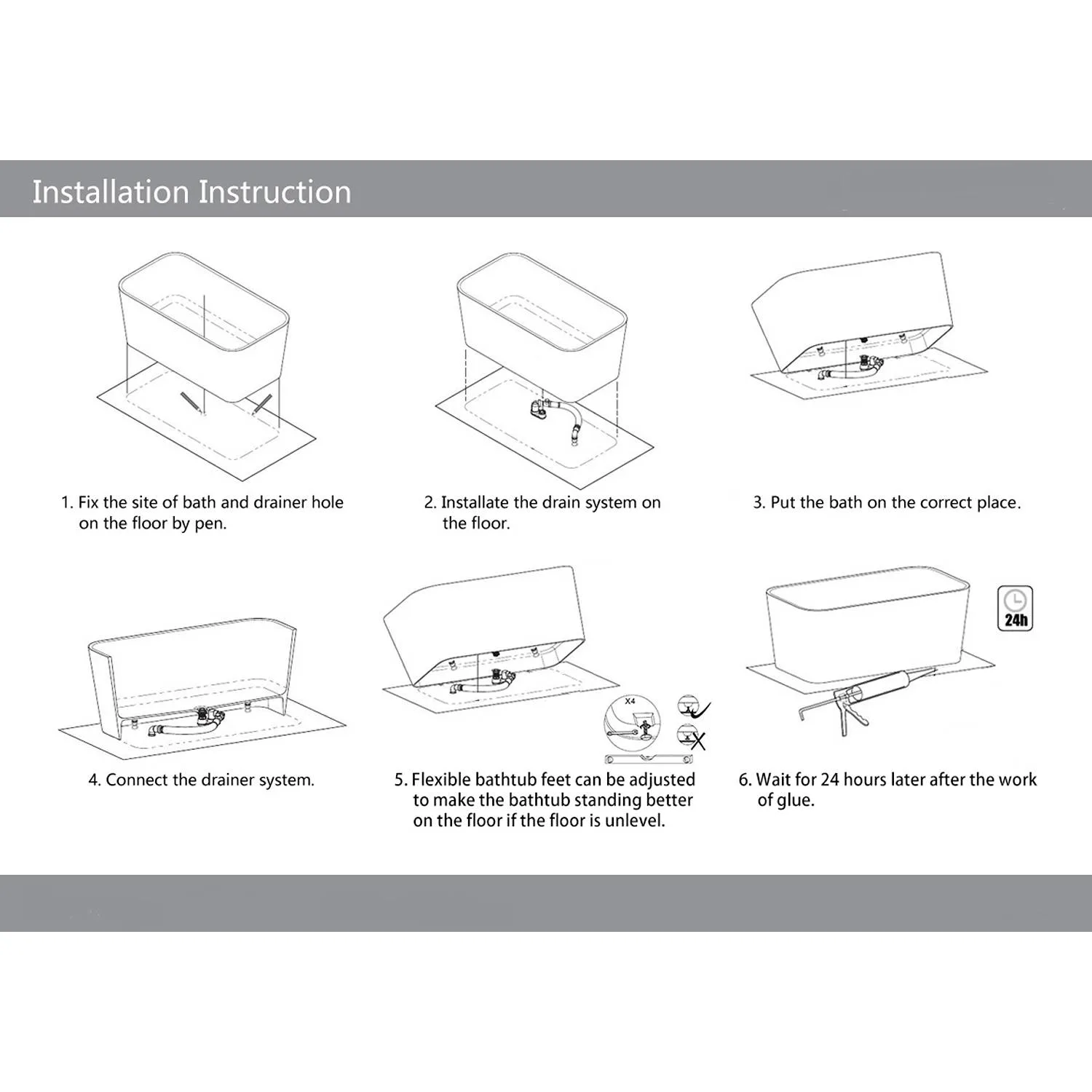 Installation Instruction

1. Fix the site of bath and drainer hole on the floor by pen.

2. Installate the drain system on the floor.

3. Put the bath on the correct place.

4. Connect the drainer system.

X4

5. Flexible bathtub feet can be adjusted to make the bathtub standing better on the floor if the floor is unlevel.

24h

6. Wait for 24 hours later after the work of glue.