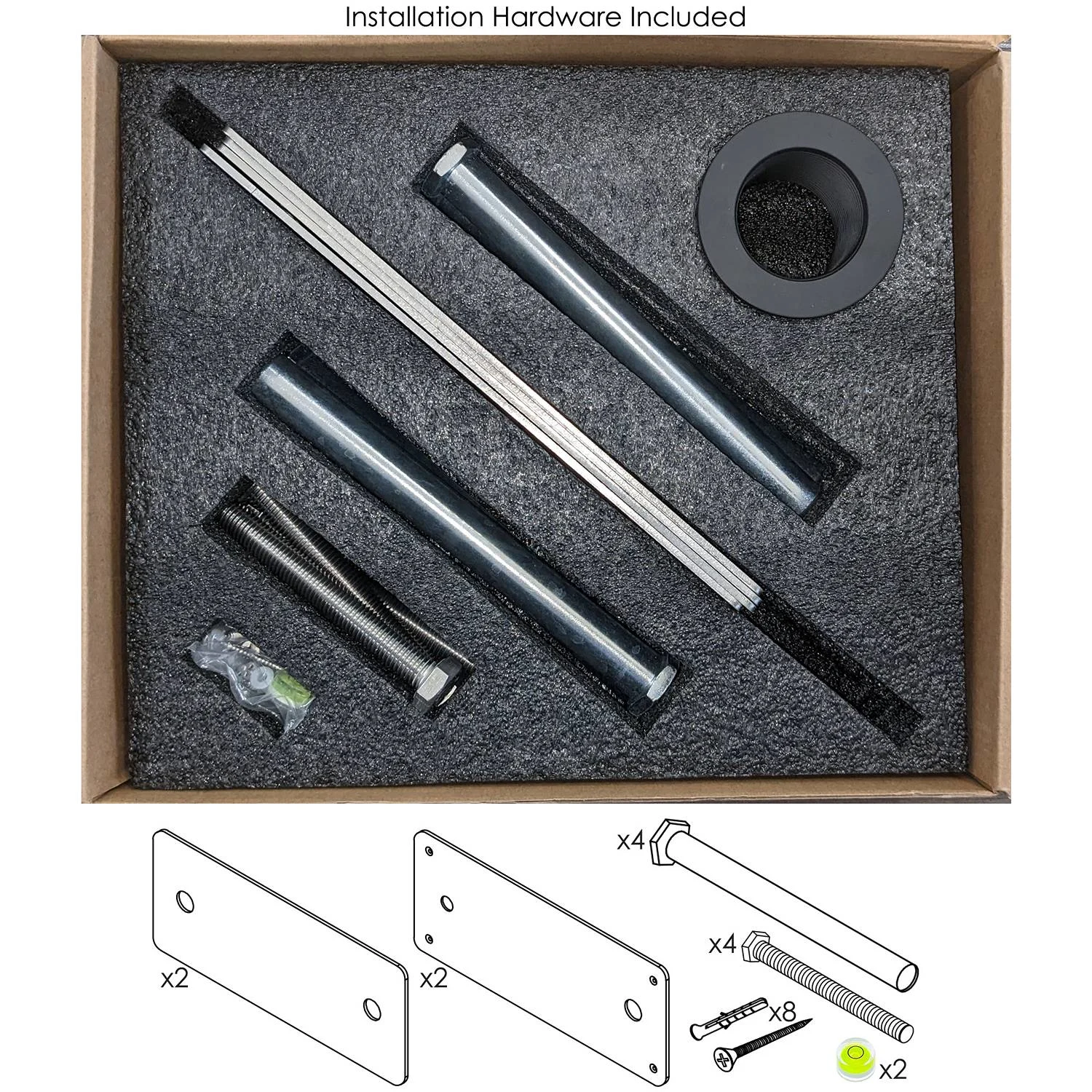 Installation Hardware Included

x2

x2

x4

x4

x8

x2