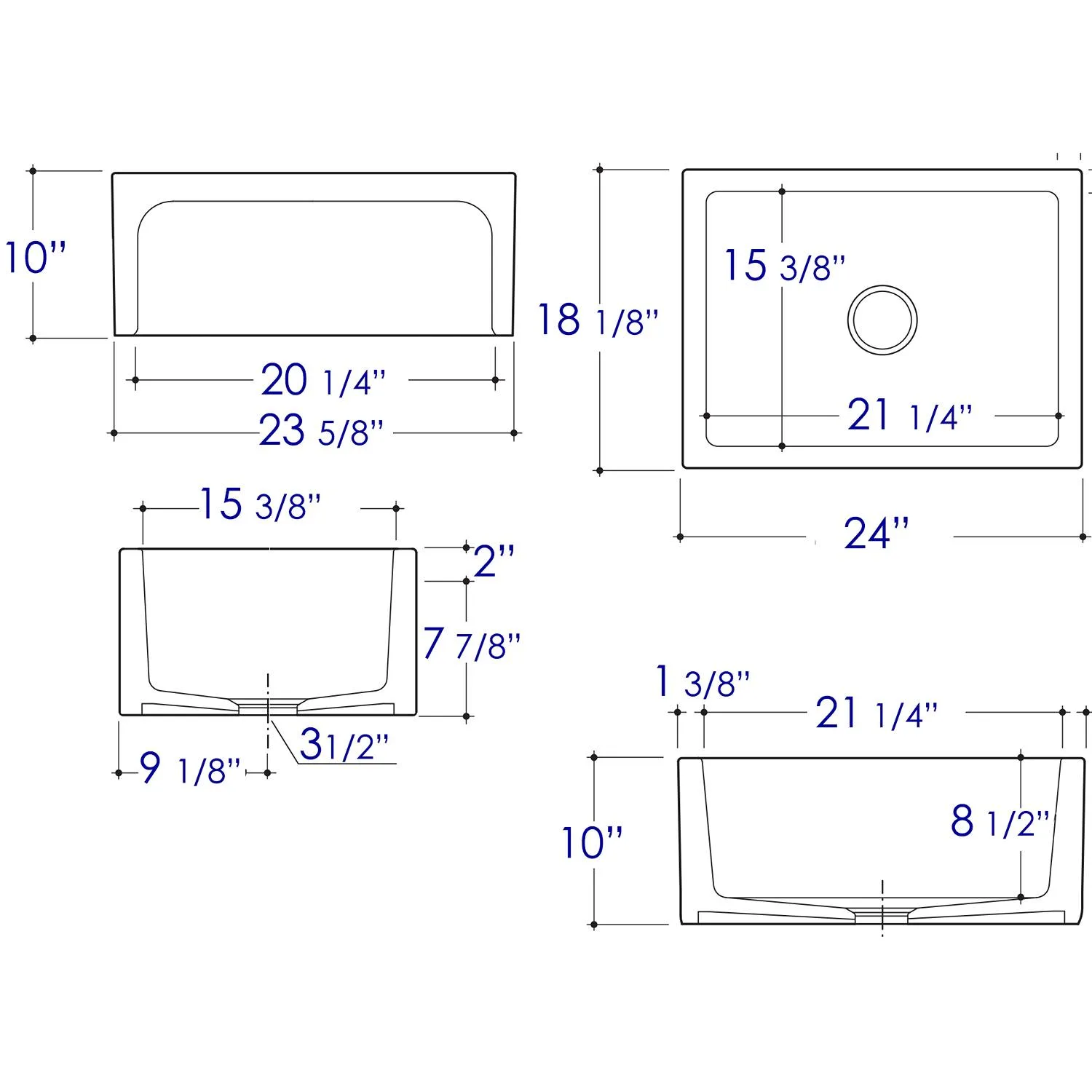 10''
20 1/4''
23 5/8''
18 1/8''
15 3/8''
21 1/4''
24''
15 3/8''
2''
7 7/8''
3 1/2''
9 1/8''
1 3/8''
21 1/4''
10''
8 1/2''