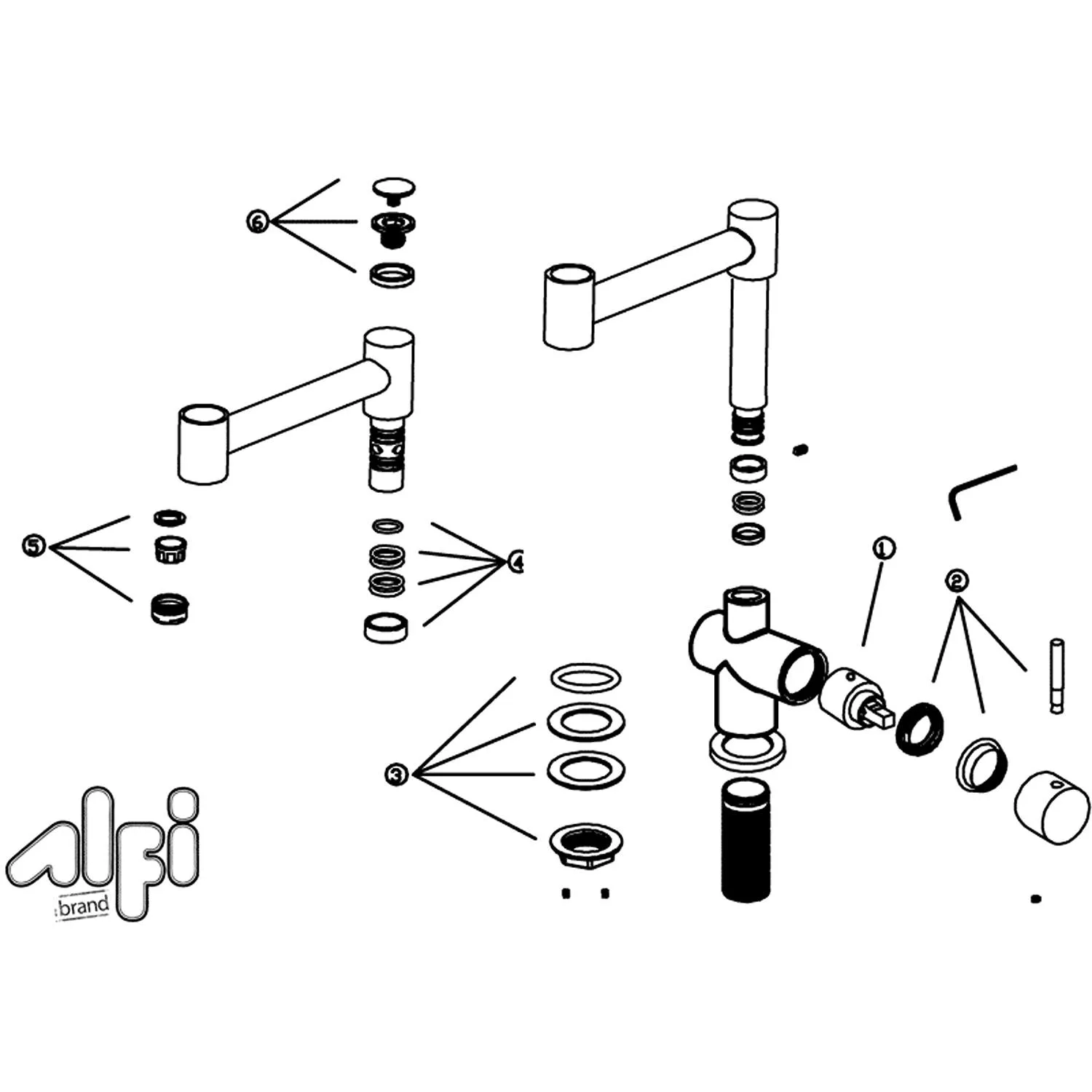 6

5

4

1

2

3

alfi
brand