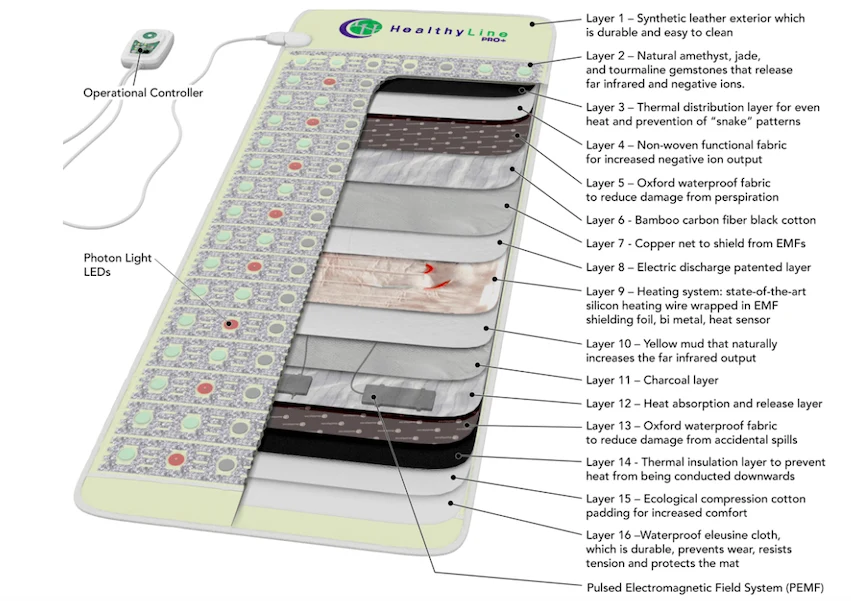 HealthyLine PRO+

Operational Controller

Photon Light LEDs

Layer 1 – Synthetic leather exterior which is durable and easy to clean

Layer 2 – Natural amethyst, jade, and tourmaline gemstones that release far infrared and negative ions.

Layer 3 – Thermal distribution layer for even heat and prevention of "snake" patterns

Layer 4 – Non-woven functional fabric for increased negative ion output

Layer 5 – Oxford waterproof fabric to reduce damage from perspiration

Layer 6 - Bamboo carbon fiber black cotton

Layer 7 - Copper net to shield from EMFs

Layer 8 – Electric discharge patented layer

Layer 9 – Heating system: state-of-the-art silicon heating wire wrapped in EMF shielding foil, bi metal, heat sensor

Layer 10 – Yellow mud that naturally increases the far infrared output

Layer 11 – Charcoal layer

Layer 12 – Heat absorption and release layer

Layer 13 – Oxford waterproof fabric to reduce damage from accidental spills

Layer 14 - Thermal insulation layer to prevent heat from being conducted downwards

Layer 15 – Ecological compression cotton padding for increased comfort

Layer 16 –Waterproof eleusine cloth, which is durable, prevents wear, resists tension and protects the mat

Pulsed Electromagnetic Field System (PEMF)